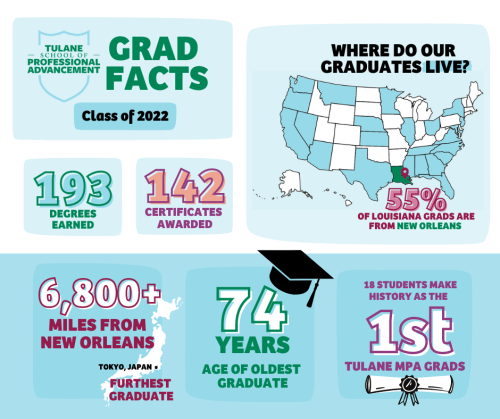 TULANE
SCHOOL OF
PROFESSIONAL
ADVANCEMENT

GRAD FACTS

Class of 2022

193
DEGREES EARNED

142
CERTIFICATES AWARDED

WHERE DO OUR GRADUATES LIVE?

55%
OF LOUISIANA GRADS ARE FROM NEW ORLEANS

6,800+
MILES FROM NEW ORLEANS

TOKYO, JAPAN
FURTHEST GRADUATE

74
YEARS
AGE OF OLDEST GRADUATE

18 STUDENTS MAKE HISTORY AS THE
1st
TULANE MPA GRADS